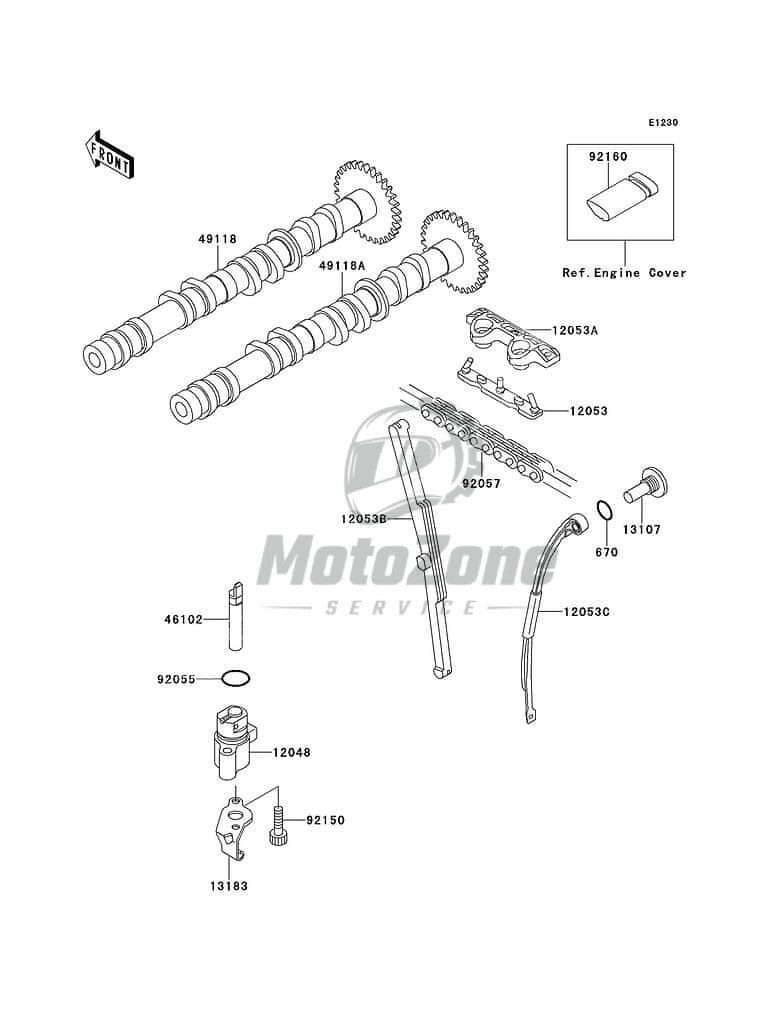 E1230

FRONT

92160

Ref.Engine Cover

49118

49118A

12053A

12053

92057

12053B

13107

670

MotoZone
SERVICE

12053C

46102

92055

12048

92150

13183