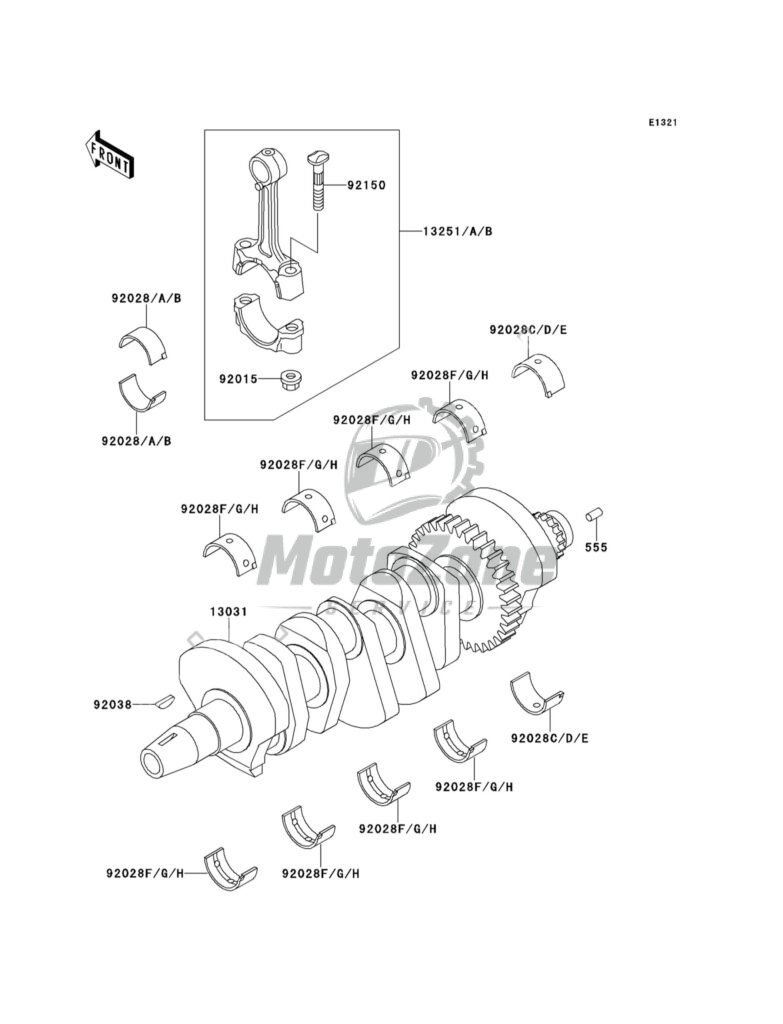 E1321

FRONT

92150

13251/A/B

92028/A/B

92028C/D/E

92015

92028F/G/H

92028/A/B

92028F/G/H

92028F/G/H

92028F/G/H

555

MotoZone
SERVICE

13031

92038

92028C/D/E

92028F/G/H

92028F/G/H

92028F/G/H

92028F/G/H