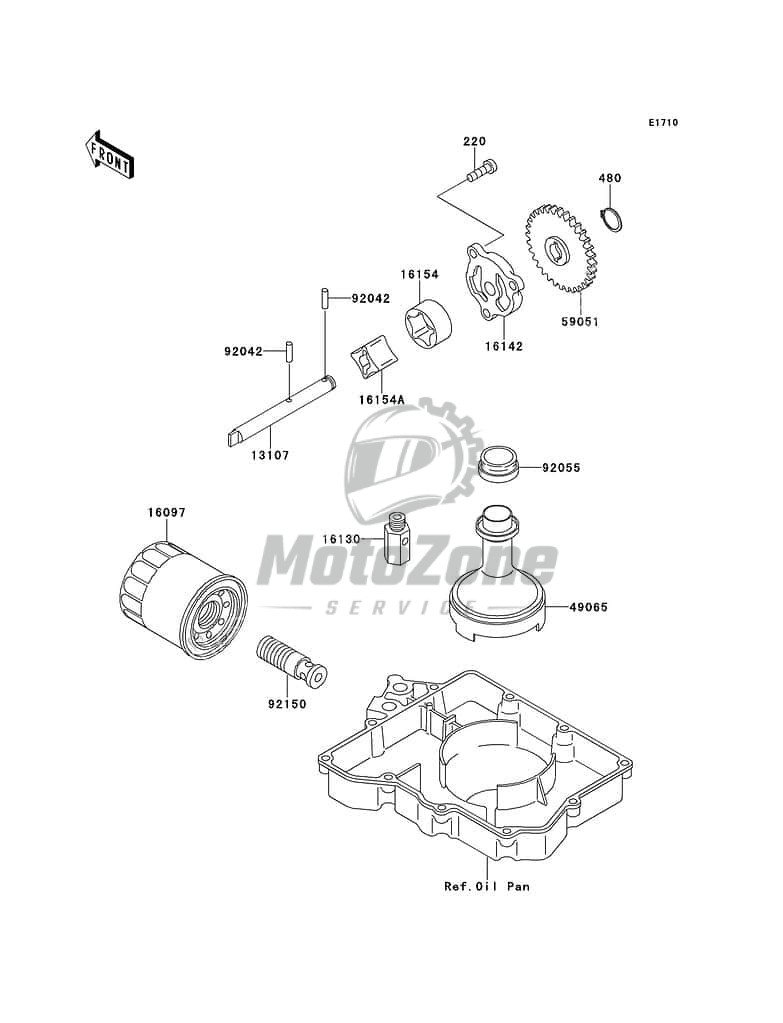 E1710

FRONT

220

480

16154

92042

59051

16142

92042

16154A

13107

92055

16097

16130

MotoZone
SERVICE

49065

92150

Ref.Oil Pan