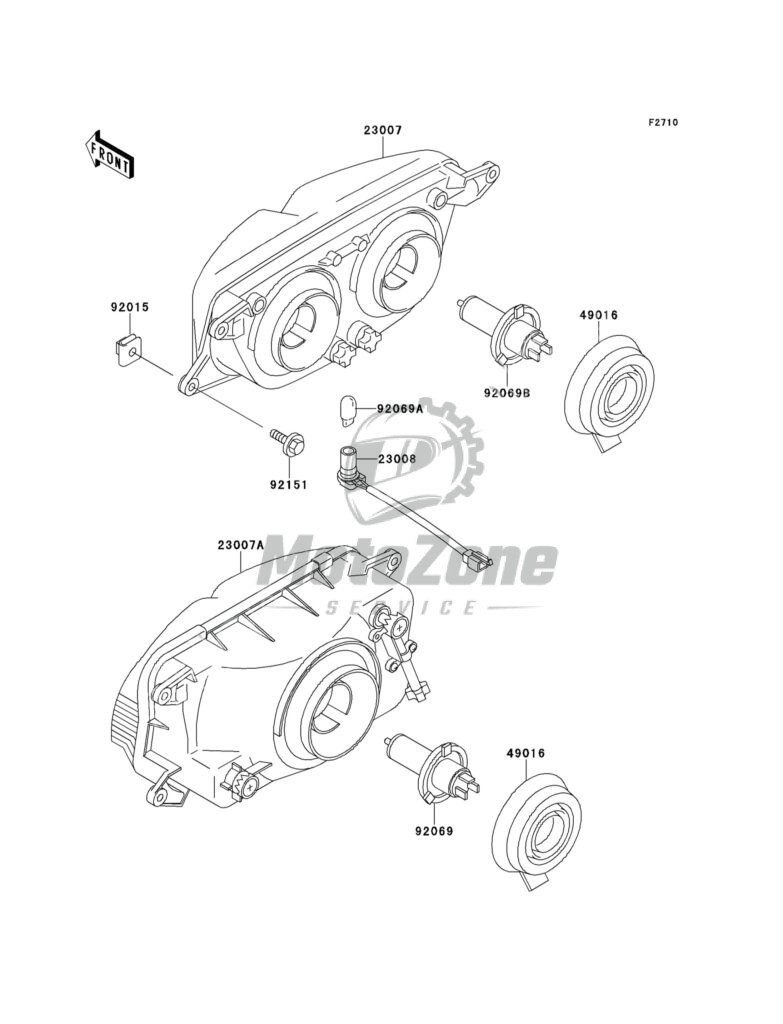 F2710

FRONT

23007

92015

49016

92069B

92069A

23008

92151

23007A

MotoZone
SERVICE

49016

92069